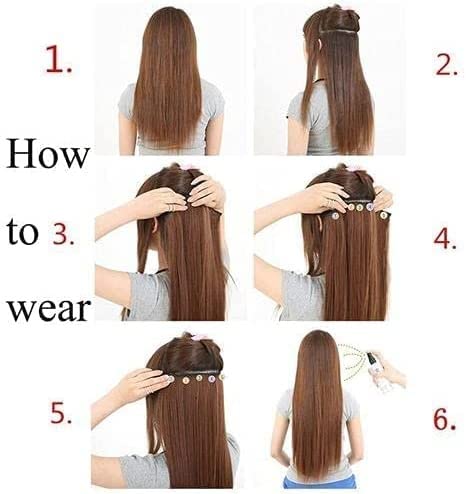 1.

2.

How

to 3.

4.

wear

5.

6.