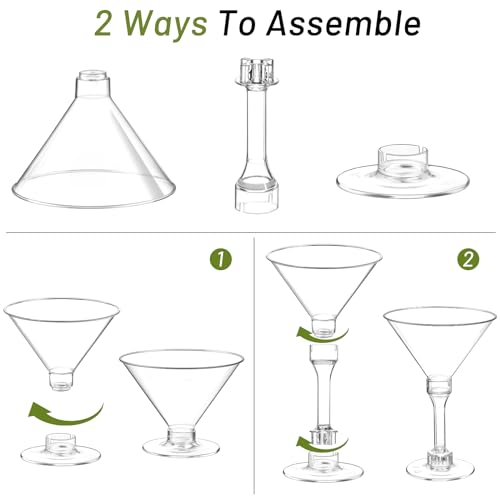 2 Ways To Assemble

1

2