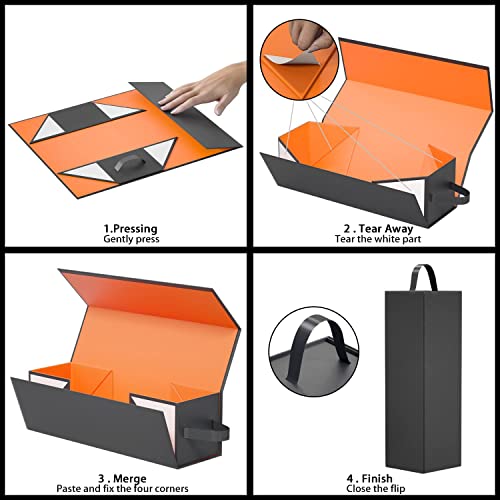 1.Pressing
Gently press

2 . Tear Away
Tear the white part

3 . Merge
Paste and fix the four corners

4 . Finish
Close the flip