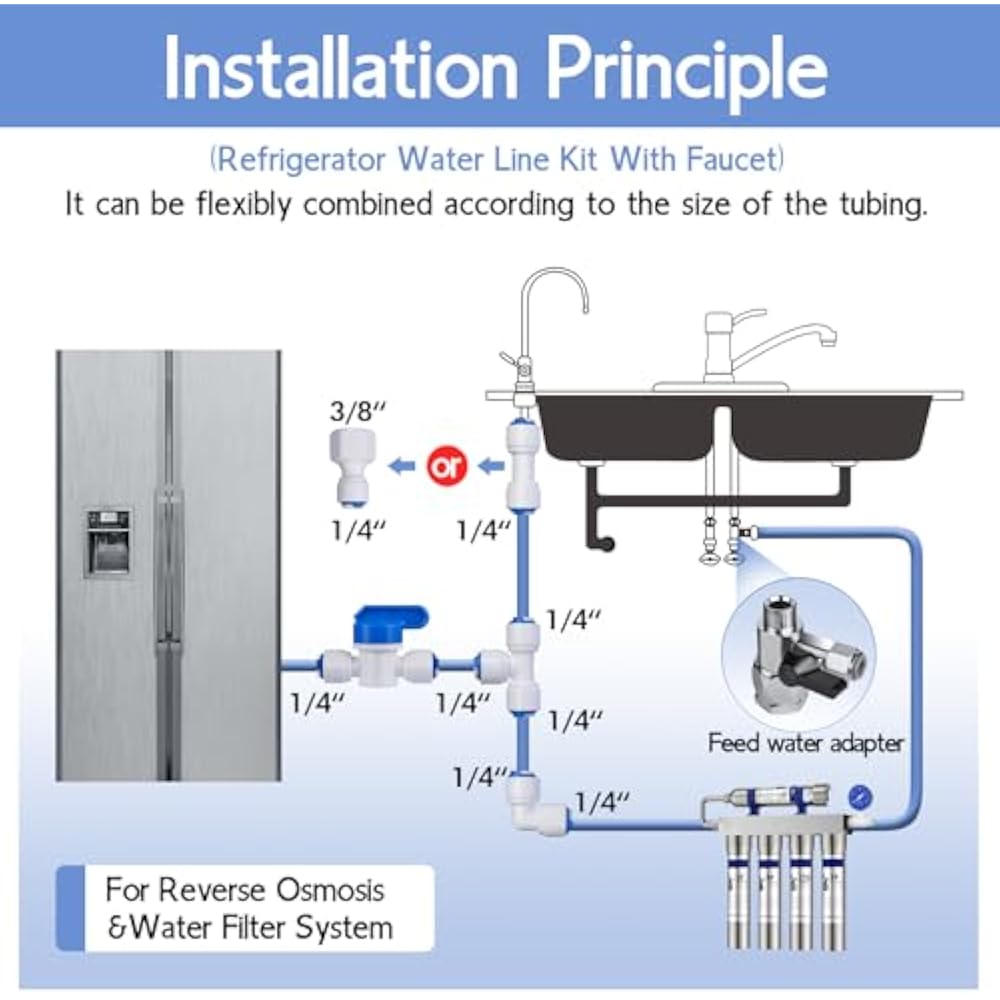 Installation Principle

(Refrigerator Water Line Kit With Faucet)
It can be flexibly combined according to the size of the tubing.

3/8"

or

1/4"

1/4"

1/4"

1/4"

1/4"

1/4"

1/4"

1/4"

Feed water adapter

For Reverse Osmosis &Water Filter System