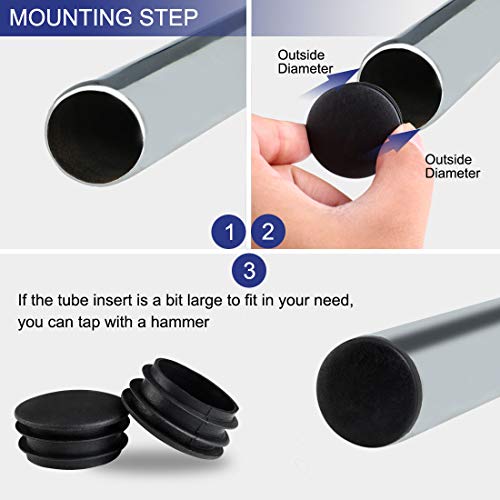 MOUNTING STEP

Outside Diameter

Outside Diameter

1

2

3

If the tube insert is a bit large to fit in your need, you can tap with a hammer