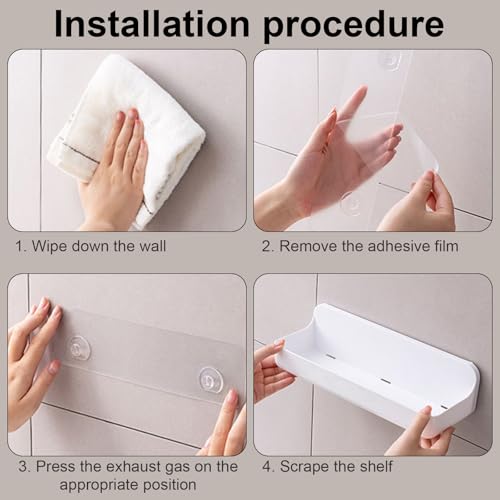 Installation procedure

1. Wipe down the wall

2. Remove the adhesive film

3. Press the exhaust gas on the appropriate position

4. Scrape the shelf