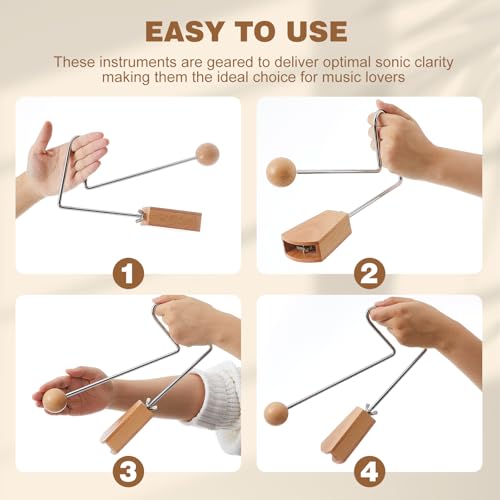 EASY TO USE

These instruments are geared to deliver optimal sonic clarity making them the ideal choice for music lovers

1

2

3

4