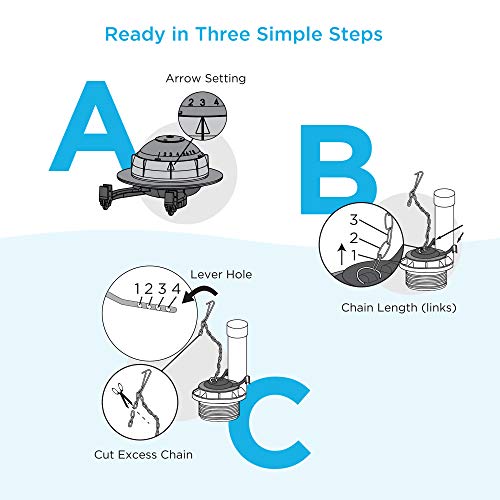 Ready in Three Simple Steps

A

Arrow Setting

2 3 4

B

3
2
1

Chain Length (links)

Lever Hole

1 2 3 4

C

Cut Excess Chain