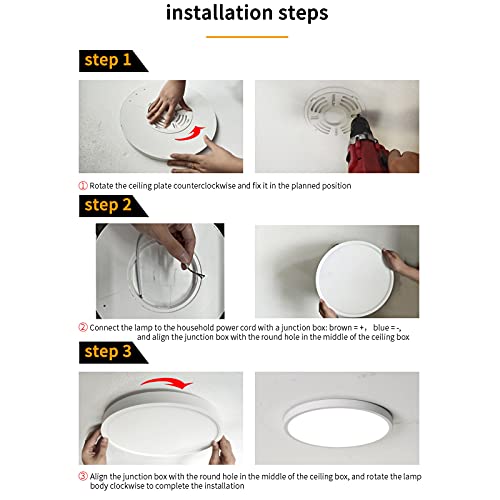 installation steps

step 1

① Rotate the ceiling plate counterclockwise and fix it in the planned position

step 2

② Connect the lamp to the household power cord with a junction box: brown = +, blue = -, and align the junction box with the round hole in the middle of the ceiling box

step 3

③ Align the junction box with the round hole in the middle of the ceiling box, and rotate the lamp body clockwise to complete the installation