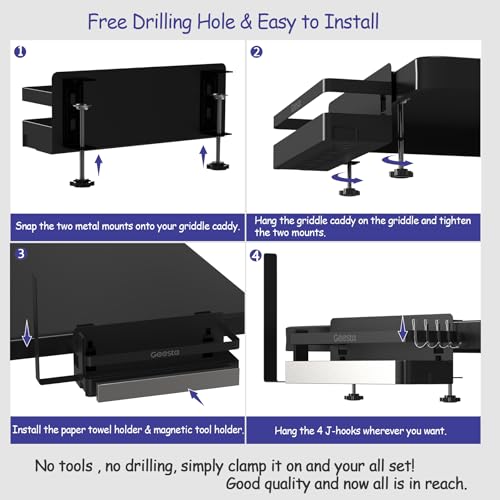 Free Drilling Hole & Easy to Install

1

Snap the two metal mounts onto your griddle caddy.

2

Hang the griddle caddy on the griddle and tighten the two mounts.

3

Geesta

Install the paper towel holder & magnetic tool holder.

4

Geesta

Hang the 4 J-hooks wherever you want.

No tools , no drilling, simply clamp it on and your all set!
Good quality and now all is in reach.