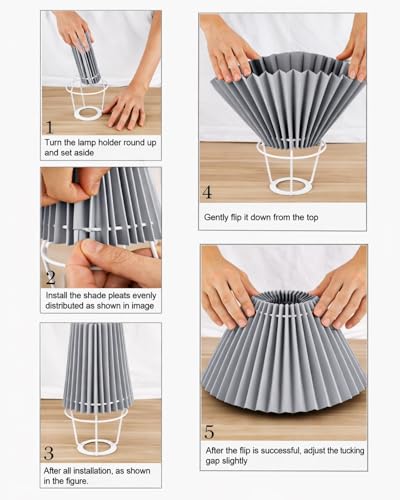 1

Turn the lamp holder round up and set aside

2

Install the shade pleats evenly distributed as shown in image

3

After all installation, as shown in the figure.

4

Gently flip it down from the top

5

After the flip is successful, adjust the tucking gap slightly