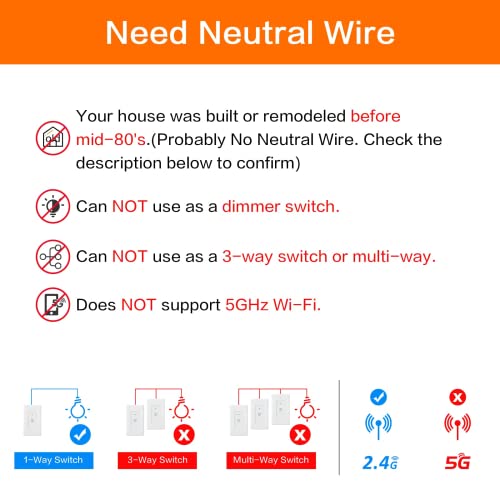 Need Neutral Wire

Your house was built or remodeled before mid-80's.(Probably No Neutral Wire. Check the description below to confirm)

Can NOT use as a dimmer switch.

Can NOT use as a 3-way switch or multi-way.

Does NOT support 5GHz Wi-Fi.

1-Way Switch

3-Way Switch

Multi-Way Switch

2.4G

5G