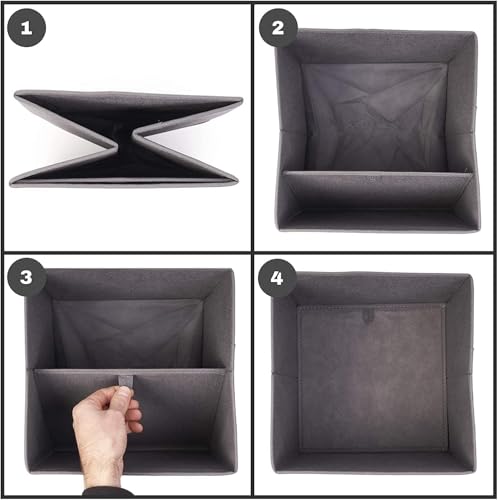 1

2

3

4