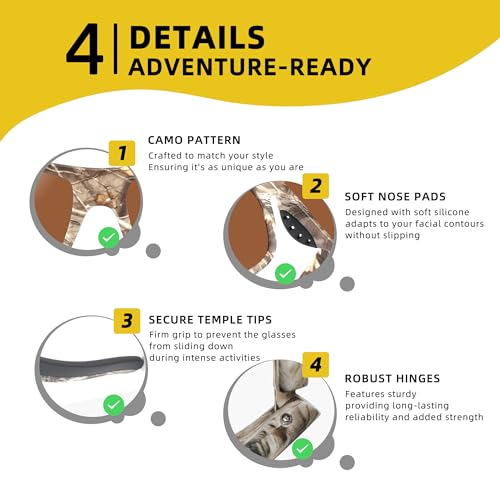 4 DETAILS
ADVENTURE-READY

1
CAMO PATTERN
Crafted to match your style
Ensuring it's as unique as you are

2
SOFT NOSE PADS
Designed with soft silicone
adapts to your facial contours
without slipping

3
SECURE TEMPLE TIPS
Firm grip to prevent the glasses
from sliding down
during intense activities

4
ROBUST HINGES
Features sturdy
providing long-lasting
reliability and added strength