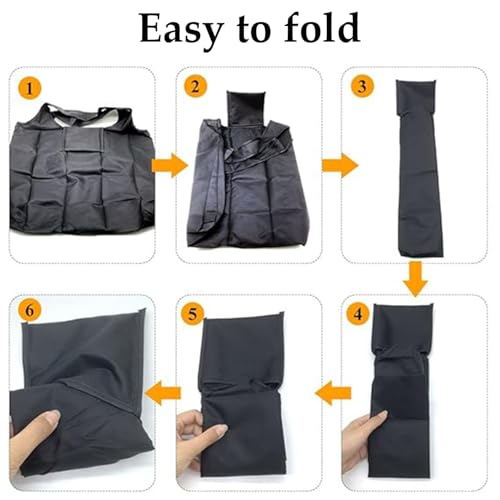 Easy to fold

1

2

3

4

5

6