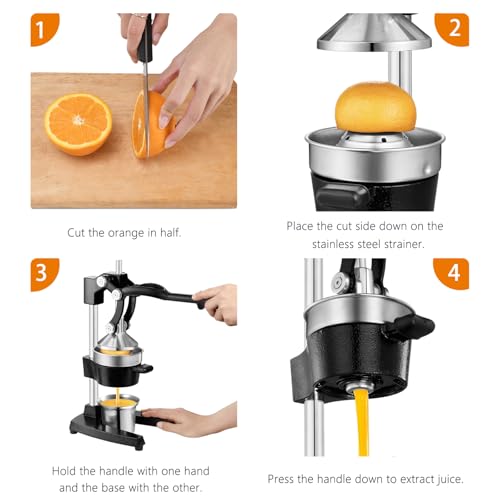 1

Cut the orange in half.

2

Place the cut side down on the stainless steel strainer.

3

Hold the handle with one hand and the base with the other.

4

Press the handle down to extract juice.