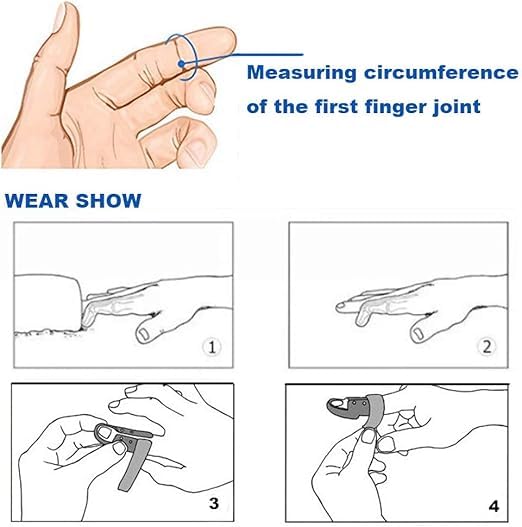 Measuring circumference of the first finger joint

WEAR SHOW

①

②

3

4