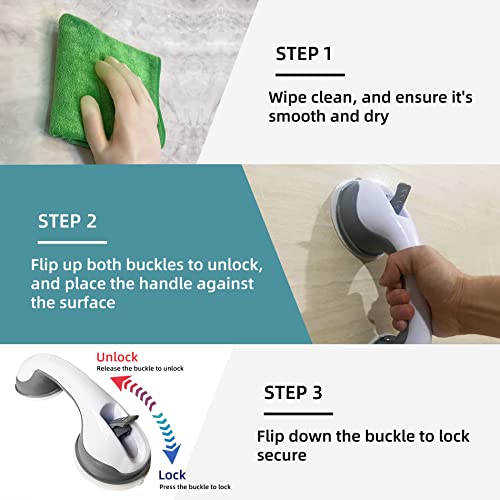 STEP 1

Wipe clean, and ensure it's smooth and dry

STEP 2

Flip up both buckles to unlock, and place the handle against the surface

Unlock
Release the buckle to unlock

Lock
Press the buckle to lock

STEP 3

Flip down the buckle to lock secure