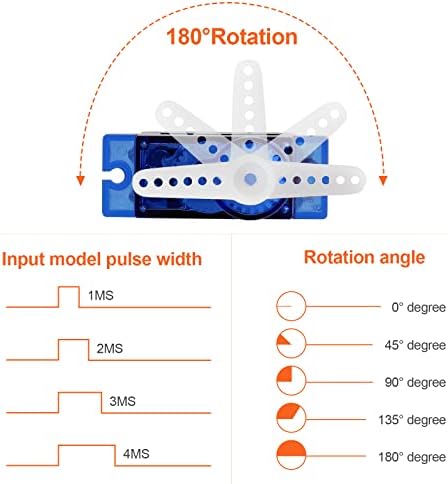 180°Rotation

Input model pulse width

1MS

2MS

3MS

4MS

Rotation angle

0° degree

45° degree

90° degree

135° degree

180° degree