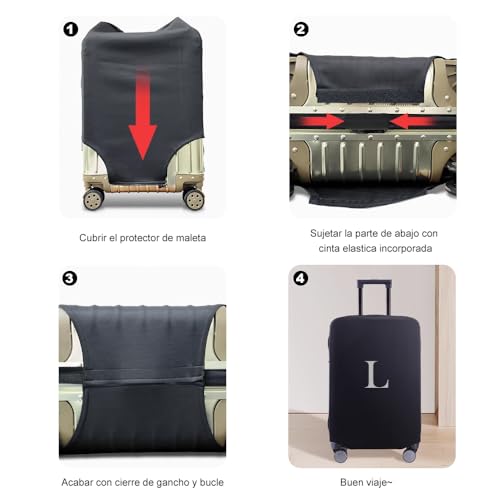 1

Cubrir el protector de maleta

2

Sujetar la parte de abajo con cinta elastica incorporada

3

Acabar con cierre de gancho y bucle

4

L

Buen viaje~