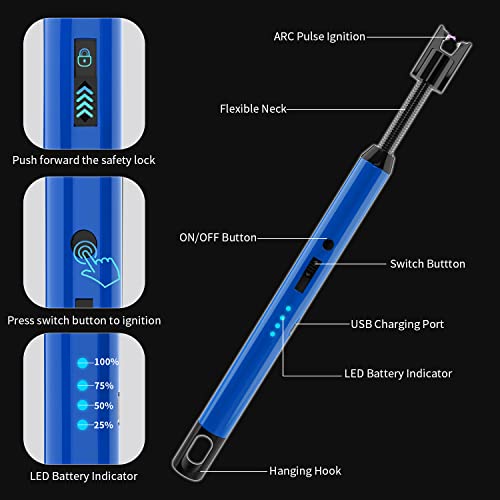 Push forward the safety lock

Press switch button to ignition

100%
75%
50%
25%

LED Battery Indicator

ARC Pulse Ignition

Flexible Neck

ON/OFF Button

Switch Buttton

USB Charging Port

LED Battery Indicator

Hanging Hook