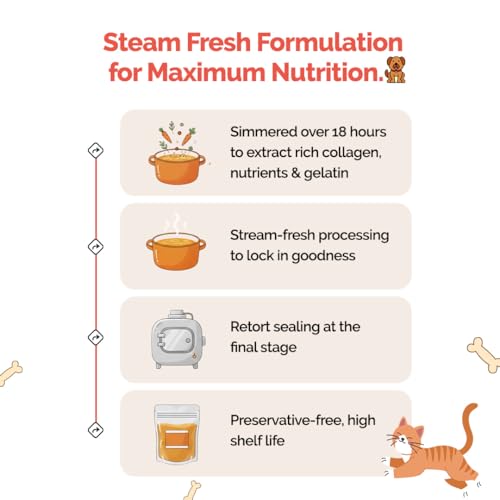 Steam Fresh Formulation for Maximum Nutrition.

Simmered over 18 hours to extract rich collagen, nutrients & gelatin

Stream-fresh processing to lock in goodness

Retort sealing at the final stage

Preservative-free, high shelf life