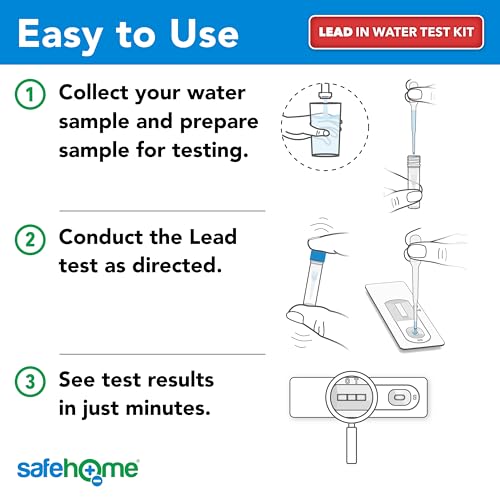 Easy to Use

LEAD IN WATER TEST KIT

1 Collect your water sample and prepare sample for testing.

2 Conduct the Lead test as directed.

3 See test results in just minutes.

C T

S

safehome