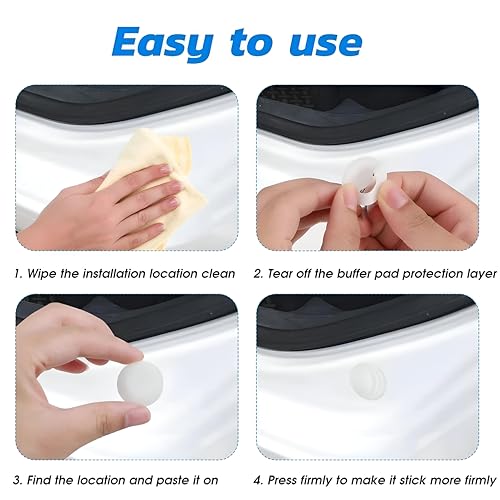 Easy to use

1. Wipe the installation location clean

2. Tear off the buffer pad protection layer

3. Find the location and paste it on

4. Press firmly to make it stick more firmly