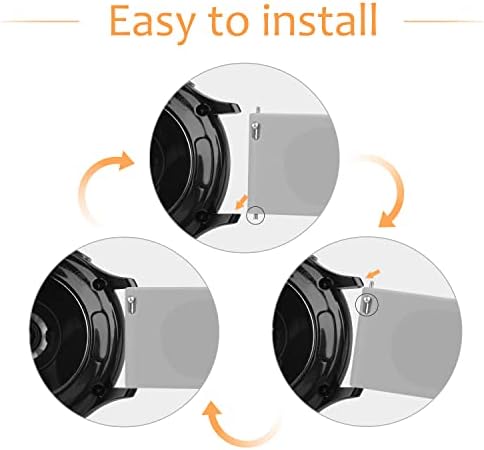 Easy to install