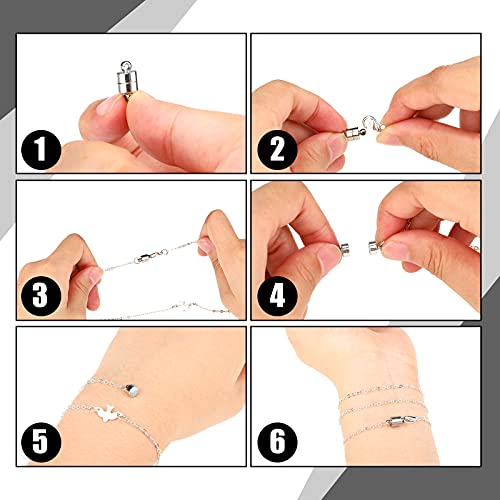 1
2
3
4
5
6