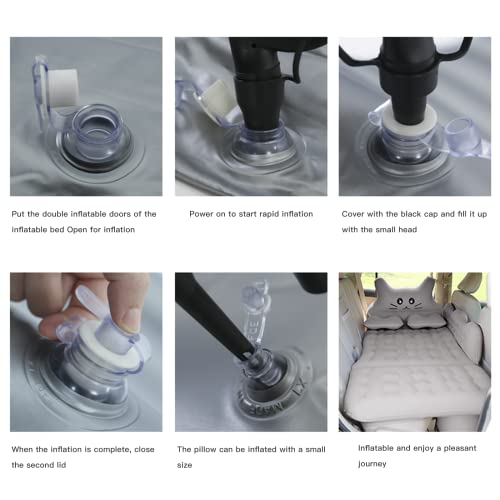 Put the double inflatable doors of the inflatable bed Open for inflation

Power on to start rapid inflation

Cover with the black cap and fill it up with the small head

When the inflation is complete, close the second lid

The pillow can be inflated with a small size

Inflatable and enjoy a pleasant journey