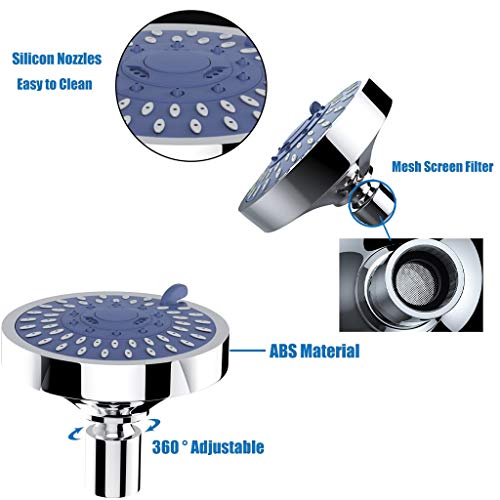 Silicon Nozzles
Easy to Clean

Mesh Screen Filter

ABS Material

360 ° Adjustable