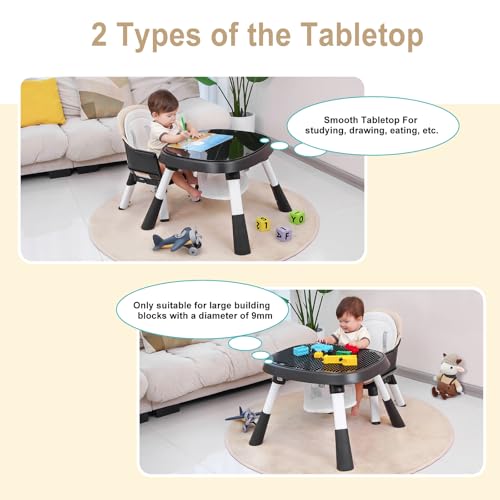 2 Types of the Tabletop

Smooth Tabletop For studying, drawing, eating, etc.

Only suitable for large building blocks with a diameter of 9mm