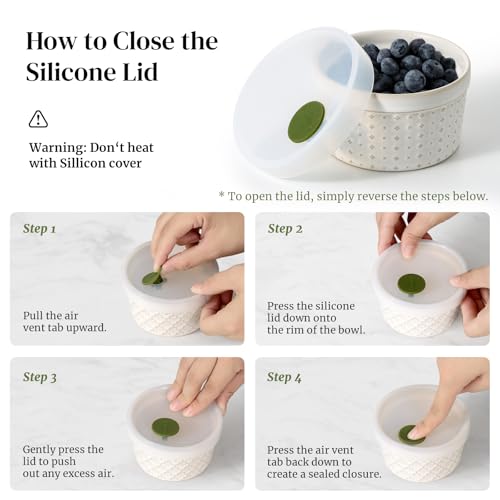 How to Close the Silicone Lid

Warning: Don‘t heat with Sillicon cover

* To open the lid, simply reverse the steps below.

Step 1

Pull the air vent tab upward.

Step 2

Press the silicone lid down onto the rim of the bowl.

Step 3

Gently press the lid to push out any excess air.

Step 4

Press the air vent tab back down to create a sealed closure.