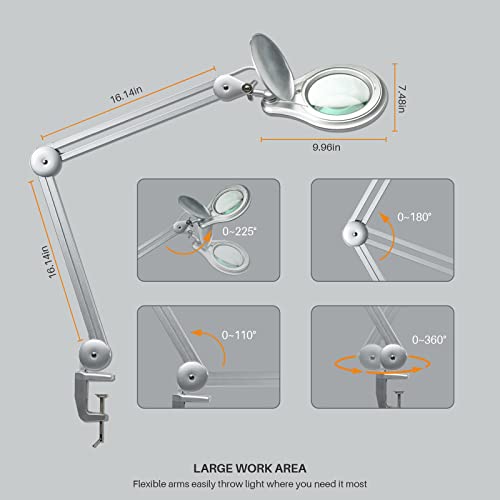 16.14in

7.48in

9.96in

16.14in

0~225°

0~180°

0~110°

0~360°

LARGE WORK AREA

Flexible arms easily throw light where you need it most