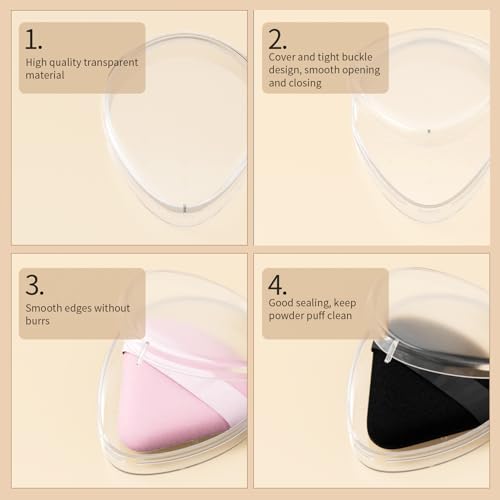 1.
High quality transparent material

2.
Cover and tight buckle design, smooth opening and closing

3.
Smooth edges without burrs

4.
Good sealing, keep powder puff clean