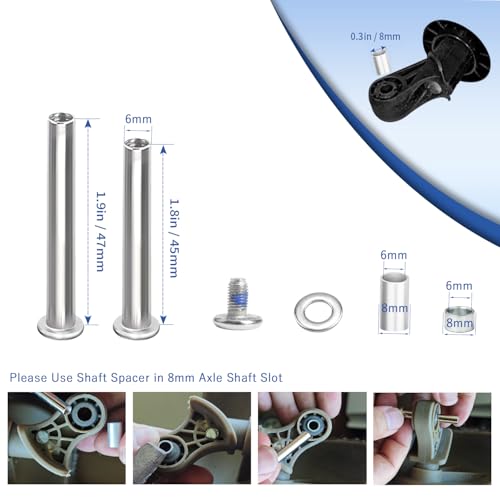 0.3in / 8mm

6mm

1.9in / 47mm

1.8in / 45mm

6mm

8mm

6mm

8mm

Please Use Shaft Spacer in 8mm Axle Shaft Slot