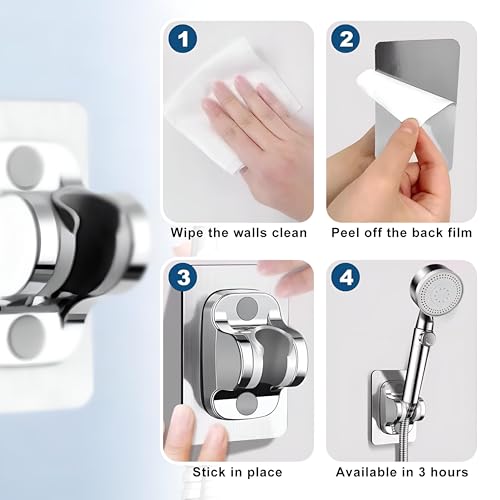 1
Wipe the walls clean

2
Peel off the back film

3
Stick in place

4
Available in 3 hours