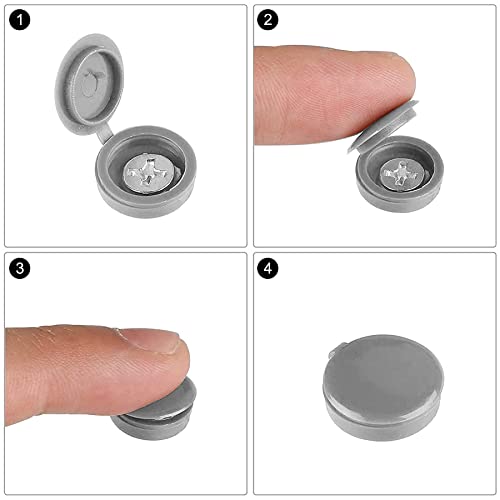 1

2

3

4