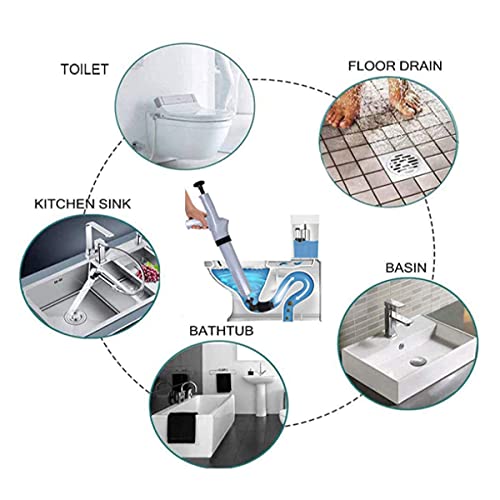 TOILET

FLOOR DRAIN

KITCHEN SINK

BASIN

BATHTUB