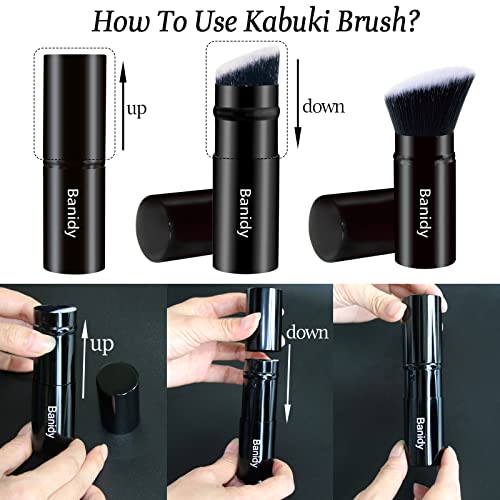 How To Use Kabuki Brush?

up

Banidy

down

Banidy

Banidy

up

Banidy

down

Banidy

Banidy