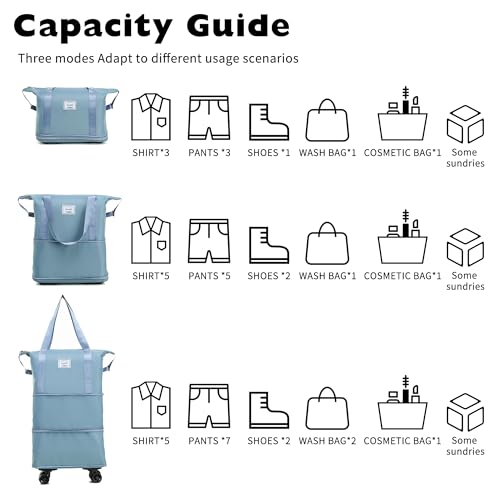 Capacity Guide

Three modes Adapt to different usage scenarios

SHIRT*3 PANTS *3 SHOES *1 WASH BAG*1 COSMETIC BAG*1 Some sundries

SHIRT*5 PANTS *5 SHOES *2 WASH BAG*1 COSMETIC BAG*1 Some sundries

SHIRT*5 PANTS *7 SHOES *2 WASH BAG*2 COSMETIC BAG*1 Some sundries