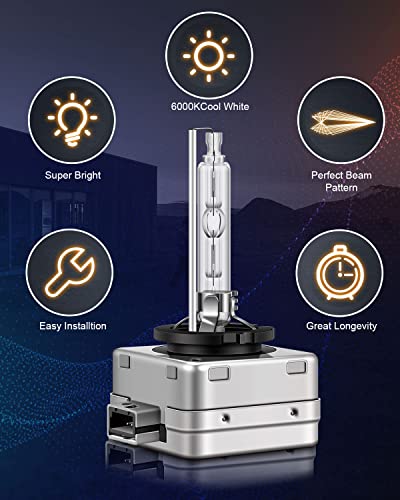 6000KCool White

Super Bright

Perfect Beam Pattern

Easy Installtion

Great Longevity