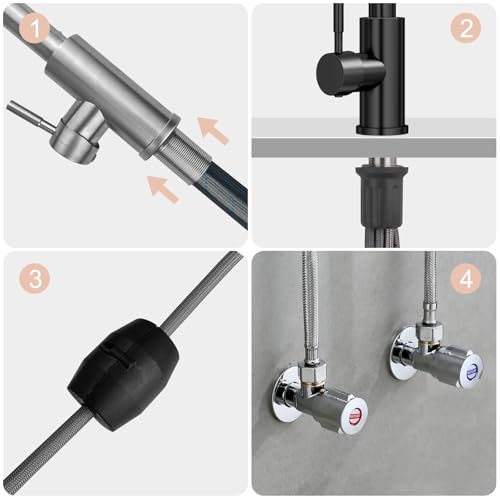 1

2

3

4