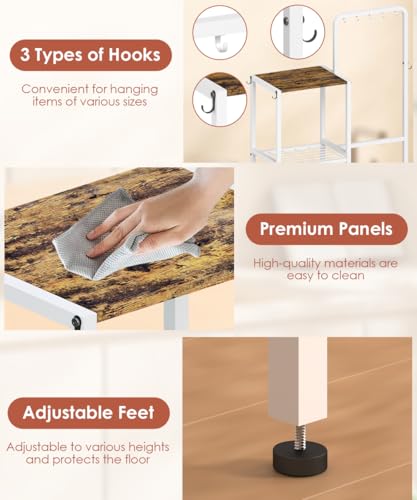 3 Types of Hooks

Convenient for hanging items of various sizes

Premium Panels

High-quality materials are easy to clean

Adjustable Feet

Adjustable to various heights and protects the floor