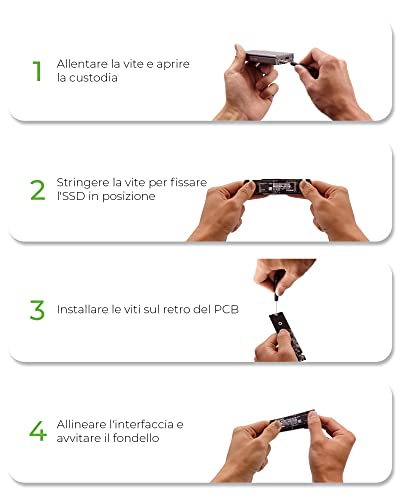 1 Allentare la vite e aprire la custodia

2 Stringere la vite per fissare l'SSD in posizione

3 Installare le viti sul retro del PCB

4 Allineare l'interfaccia e avvitare il fondello