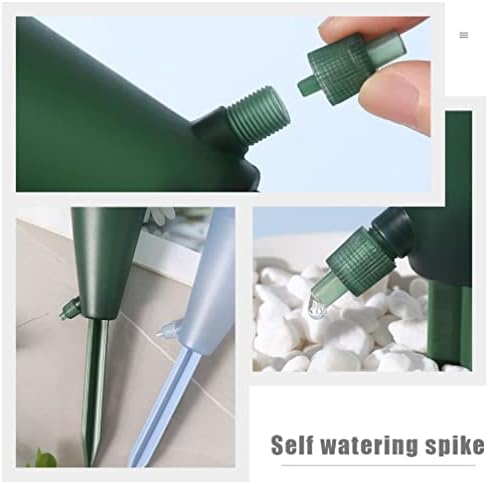 Self watering spike