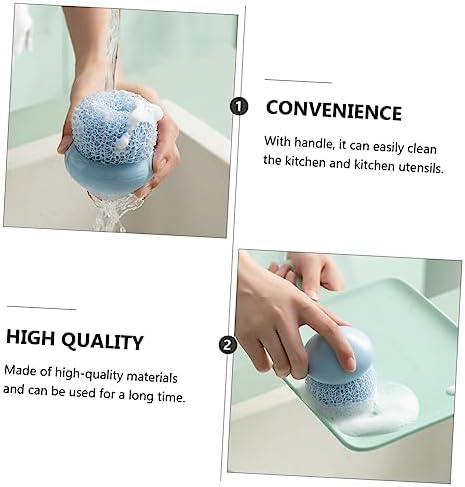 1

CONVENIENCE

With handle, it can easily clean the kitchen and kitchen utensils.

HIGH QUALITY

Made of high-quality materials and can be used for a long time.

2