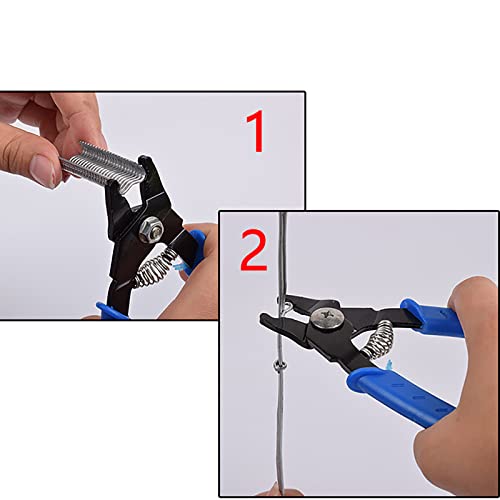 1

2