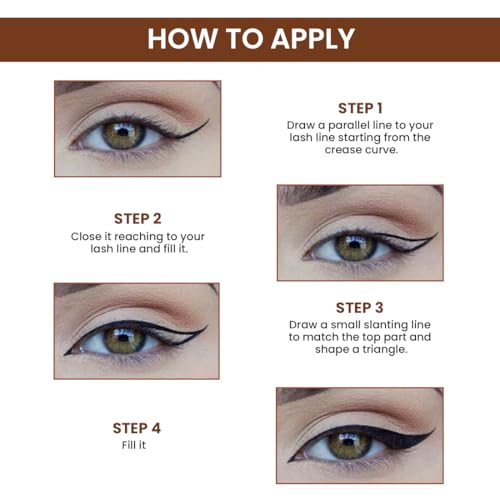 HOW TO APPLY

STEP 1
Draw a parallel line to your lash line starting from the crease curve.

STEP 2
Close it reaching to your lash line and fill it.

STEP 3
Draw a small slanting line to match the top part and shape a triangle.

STEP 4
Fill it