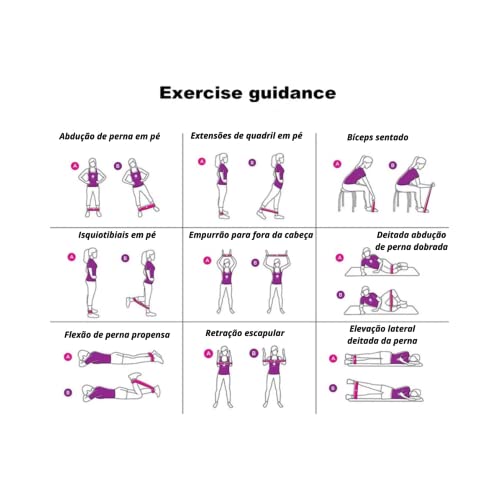 Exercise guidance

Abdução de perna em pé

A B

Extensões de quadril em pé

A B

Bíceps sentado

A B

Isquiotibiais em pé

A B

Empurrão para fora da cabeça

A B

Deitada abdução de perna dobrada

A

B

Flexão de perna propensa

A

B

Retração escapular

A B

Elevação lateral deitada da perna

A

B