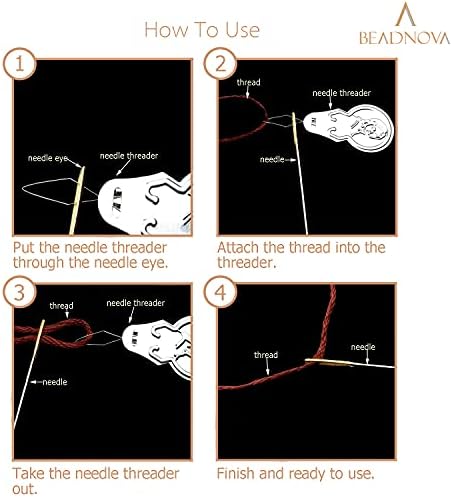 How To Use

BEADNOVA

1

needle eye

needle threader

Put the needle threader through the needle eye.

2

thread

needle threader

needle

Attach the thread into the threader.

3

thread

needle threader

needle

Take the needle threader out.

4

thread

needle

Finish and ready to use.