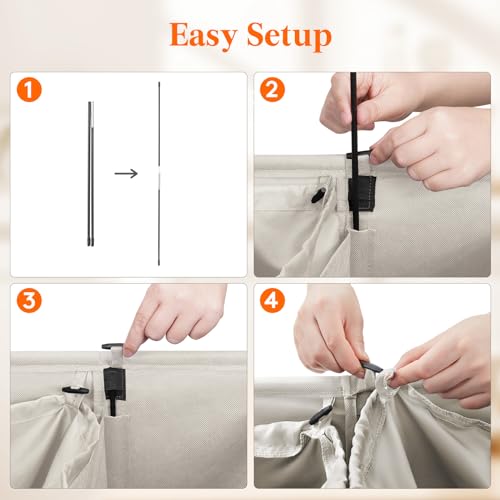 Easy Setup

1

2

3

4