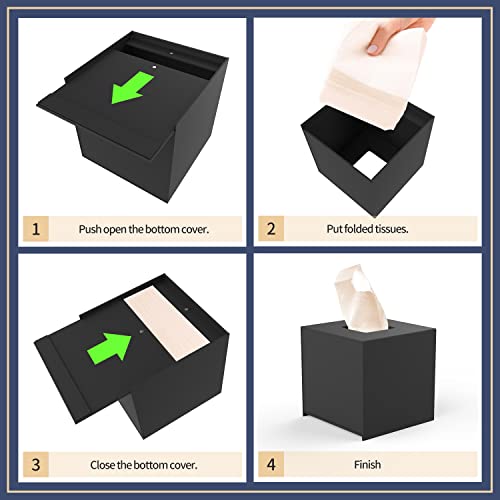 1 Push open the bottom cover.

2 Put folded tissues.

3 Close the bottom cover.

4 Finish